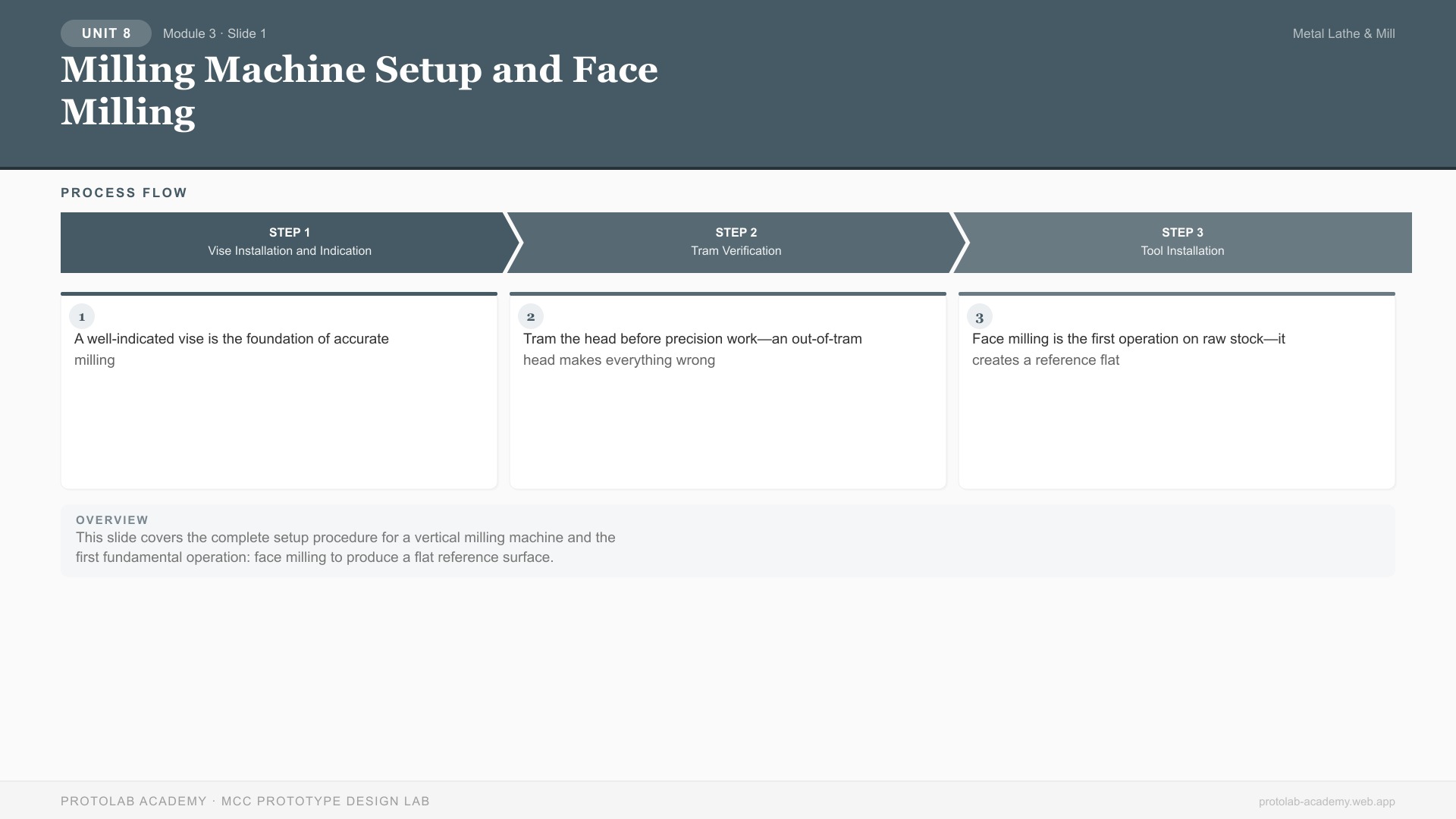 UNIT 8 Module 3 · Slide 1

Metal Lathe & Mill

Milling Machine Setup and Face Milling

PROCESS FLOW

STEP 1
Vise Installation and Indication

STEP 2
Tram Verification

STEP 3
Tool Installation

1
A well-indicated vise is the foundation of accurate milling

2
Tram the head before precision work—an out-of-tram head makes everything wrong

3
Face milling is the first operation on raw stock—it creates a reference flat

OVERVIEW
This slide covers the complete setup procedure for a vertical milling machine and the first fundamental operation: face milling to produce a flat reference surface.

PROTOLAB ACADEMY · MCC PROTOTYPE DESIGN LAB

protolab-academy.web.app